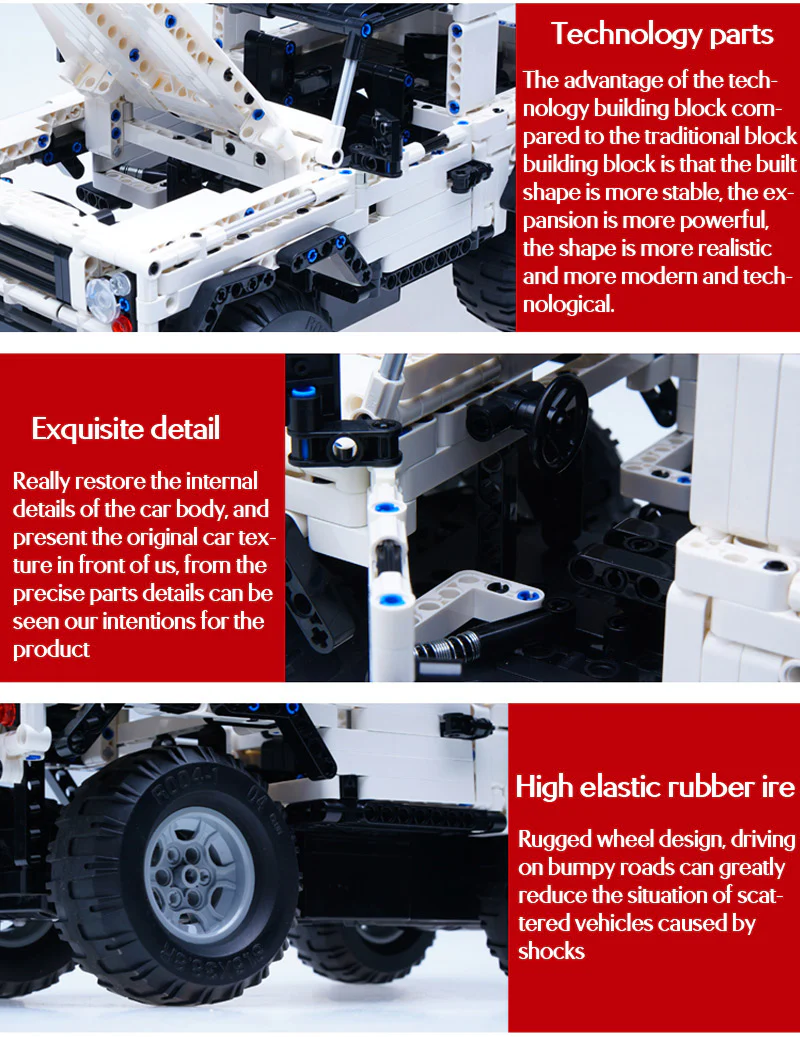 Technology parts

The advantage of the technology building block compared to the traditional block building block is that the built shape is more stable, the expansion is more powerful, the shape is more realistic and more modern and technological.

Exquisite detail

Really restore the internal details of the car body, and present the original car texture in front of us, from the precise parts details can be seen our intentions for the product

High elastic rubber ire

Rugged wheel design, driving on bumpy roads can greatly reduce the situation of scattered vehicles caused by shocks