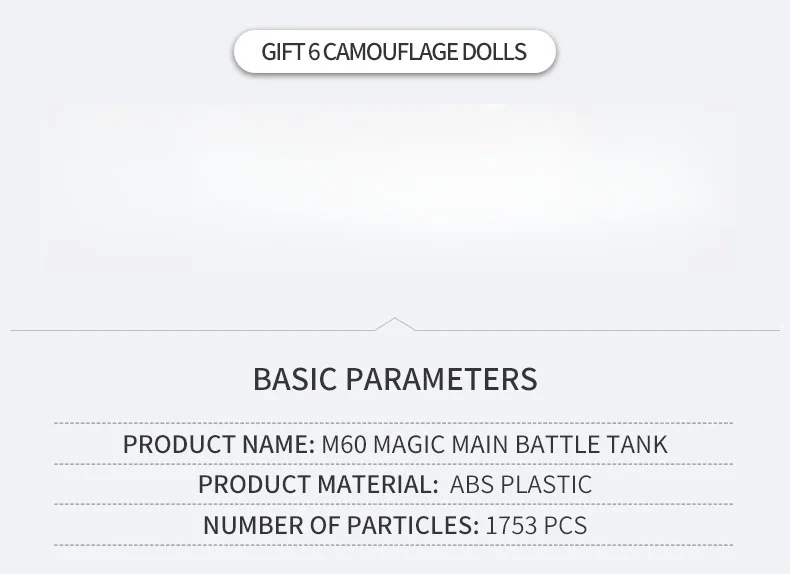 GIFT 6 CAMOUFLAGE DOLLS

BASIC PARAMETERS

PRODUCT NAME: M60 MAGIC MAIN BATTLE TANK

PRODUCT MATERIAL: ABS PLASTIC

NUMBER OF PARTICLES: 1753 PCS